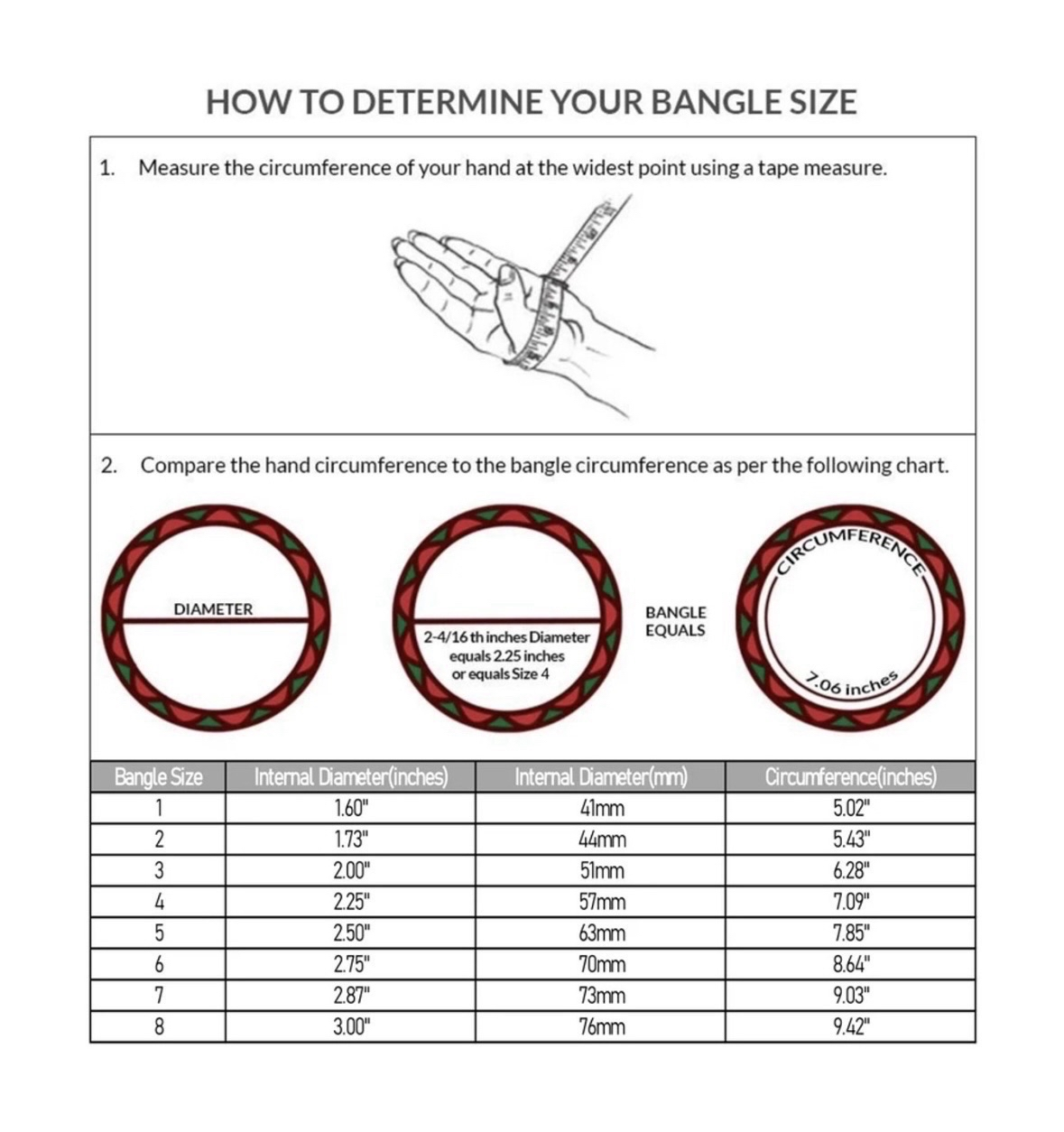 HOW TO DETERMINE YOUR BANGLE SIZE

1. Measure the circumference of your hand at the widest point using a tape measure.

2. Compare the hand circumference to the bangle circumference as per the following chart.

DIAMETER

2-4/16 th inches Diameter equals 2.25 inches or equals Size 4

BANGLE EQUALS

CIRCUMFERENCE

7.06 inches

| Bangle Size | Internal Diameter(inches) | Internal Diameter(mm) | Circumference(inches) |
|---|---|---|---|
| 1 | 1.60" | 41mm | 5.02" |
| 2 | 1.73" | 44mm | 5.43" |
| 3 | 2.00" | 51mm | 6.28" |
| 4 | 2.25" | 57mm | 7.09" |
| 5 | 2.50" | 63mm | 7.85" |
| 6 | 2.75" | 70mm | 8.64" |
| 7 | 2.87" | 73mm | 9.03" |
| 8 | 3.00" | 76mm | 9.42" |